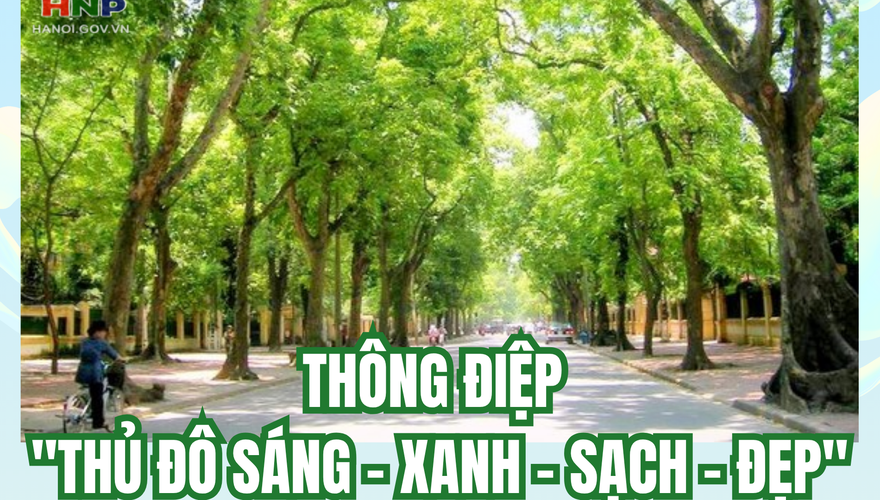 HNP
HANOI.GOV.VN

THÔNG ĐIỆP
"THỦ ĐÔ SÁNG - XANH - SẠCH - ĐẸP"