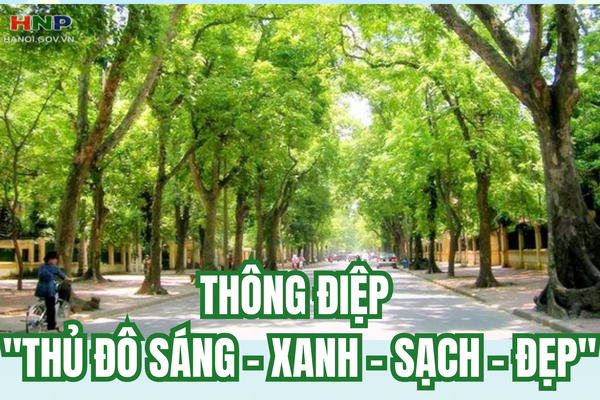 HNP
HANOI.GOV.VN

THÔNG ĐIỆP
"THỦ ĐÔ SÁNG - XANH - SẠCH - ĐẸP"